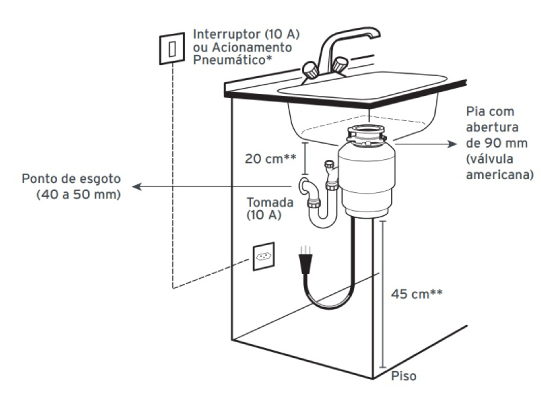 Interruptor (10 A) ou Acionamento Pneumático*

Pia com abertura de 90 mm (válvula americana)

20 cm**

Ponto de esgoto (40 a 50 mm)

Tomada (10 A)

45 cm**

Piso